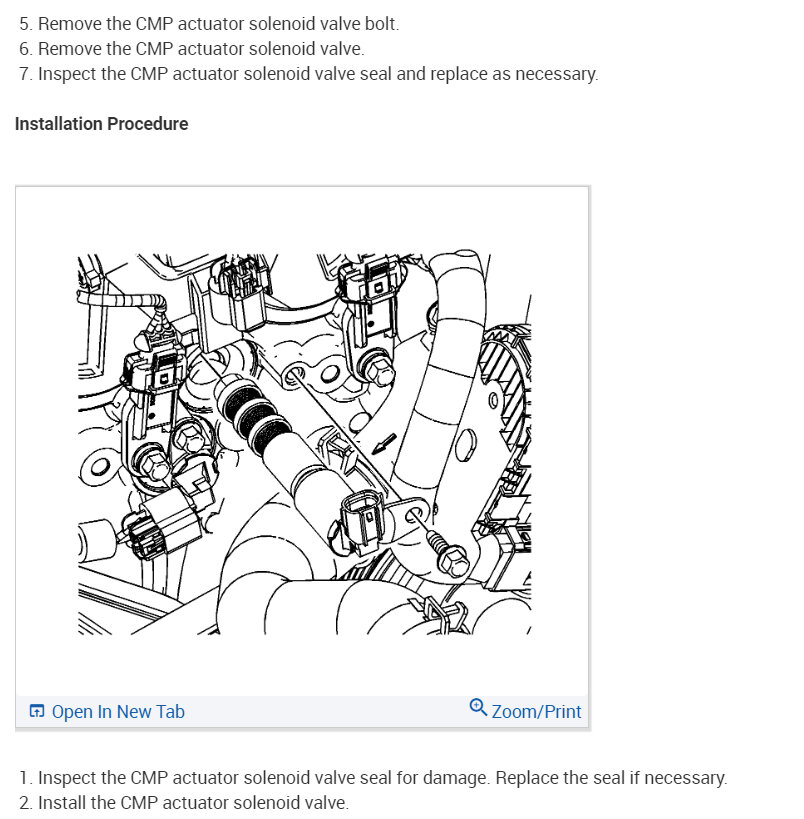 5. Remove the CMP actuator solenoid valve bolt.
6. Remove the CMP actuator solenoid valve.
7. Inspect the CMP actuator solenoid valve seal and replace as necessary.

Installation Procedure

Open In New Tab

Zoom/Print

1. Inspect the CMP actuator solenoid valve seal for damage. Replace the seal if necessary.
2. Install the CMP actuator solenoid valve.