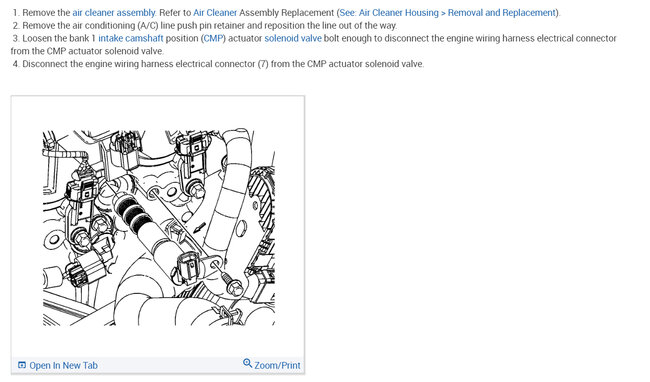 1. Remove the air cleaner assembly. Refer to Air Cleaner Assembly Replacement (See: Air Cleaner Housing > Removal and Replacement).
2. Remove the air conditioning (A/C) line push pin retainer and reposition the line out of the way.
3. Loosen the bank 1 intake camshaft position (CMP) actuator solenoid valve bolt enough to disconnect the engine wiring harness electrical connector from the CMP actuator solenoid valve.
4. Disconnect the engine wiring harness electrical connector (7) from the CMP actuator solenoid valve.

Open In New Tab

Zoom/Print