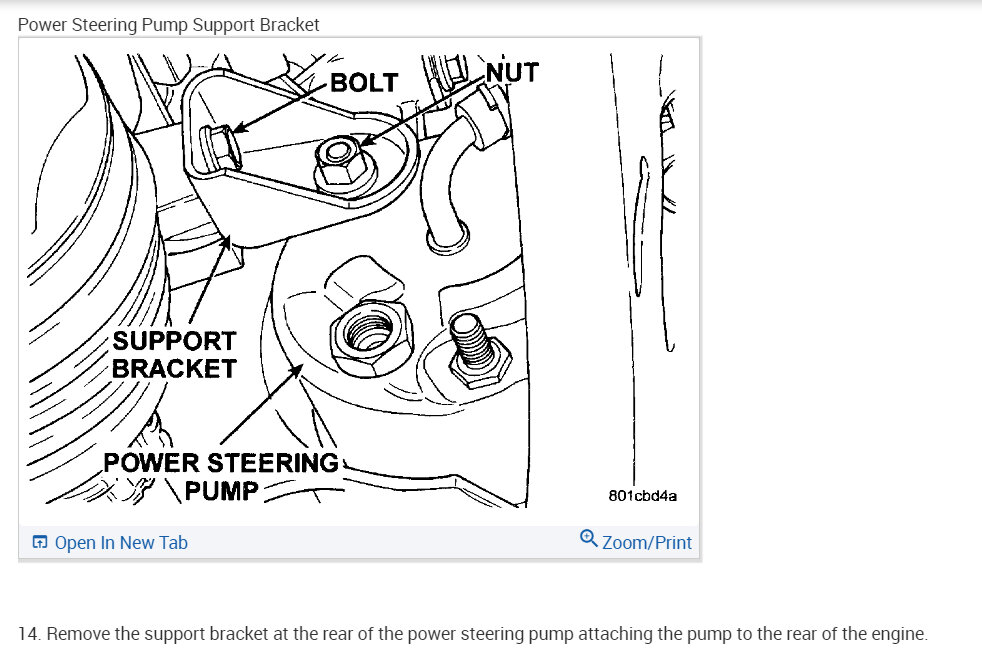 Power Steering Pump Support Bracket

BOLT
NUT
SUPPORT BRACKET
POWER STEERING PUMP
801cbd4a

Open In New Tab
Zoom/Print

14. Remove the support bracket at the rear of the power steering pump attaching the pump to the rear of the engine.