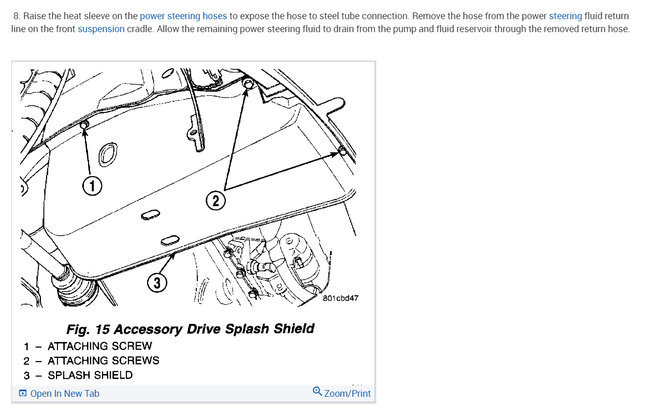 8. Raise the heat sleeve on the power steering hoses to expose the hose to steel tube connection. Remove the hose from the power steering fluid return line on the front suspension cradle. Allow the remaining power steering fluid to drain from the pump and fluid reservoir through the removed return hose.

1

2

3

801cbd47

Fig. 15 Accessory Drive Splash Shield

1 – ATTACHING SCREW
2 – ATTACHING SCREWS
3 – SPLASH SHIELD

Open In New Tab

Zoom/Print