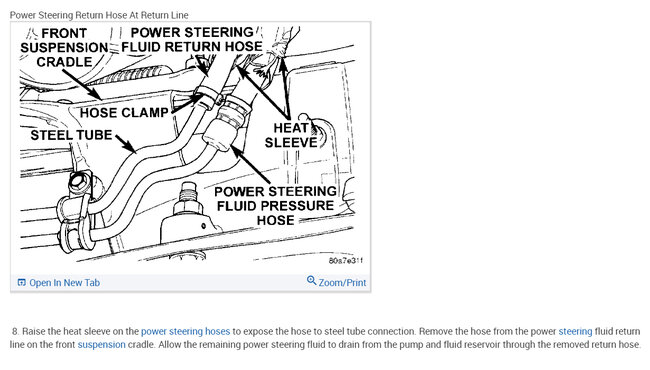 Power Steering Return Hose At Return Line

FRONT SUSPENSION CRADLE

POWER STEERING FLUID RETURN HOSE

HOSE CLAMP

STEEL TUBE

HEAT SLEEVE

POWER STEERING FLUID PRESSURE HOSE

80a7e31f

Open In New Tab

Zoom/Print

8. Raise the heat sleeve on the power steering hoses to expose the hose to steel tube connection. Remove the hose from the power steering fluid return line on the front suspension cradle. Allow the remaining power steering fluid to drain from the pump and fluid reservoir through the removed return hose.