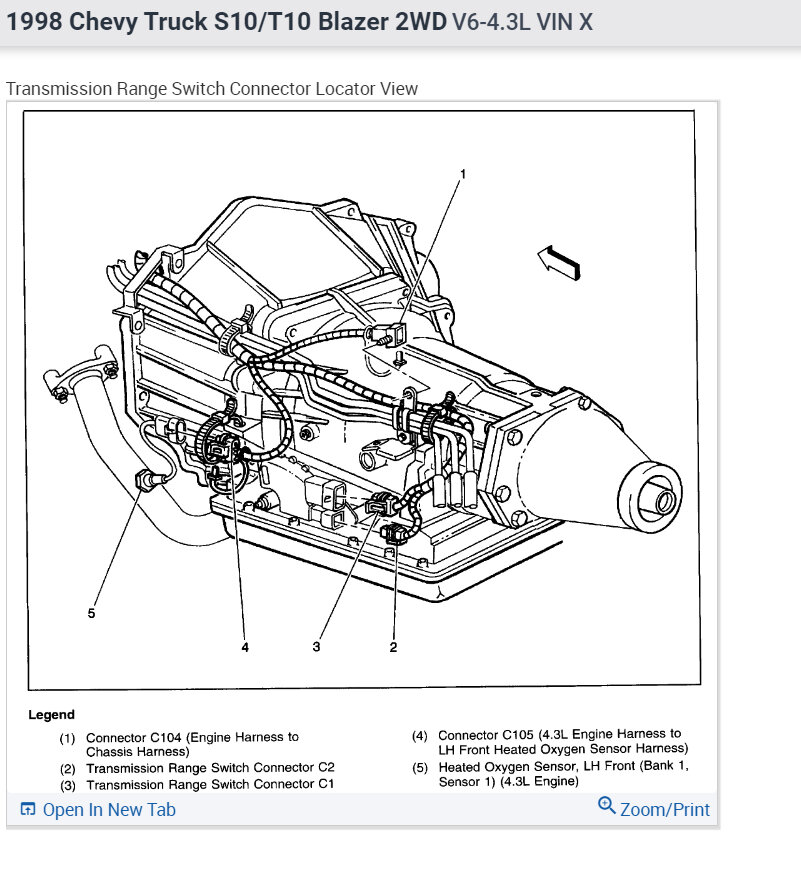 1998 Chevy Truck S10/T10 Blazer 2WD V6-4.3L VIN X

Transmission Range Switch Connector Locator View

1

5 4 3 2

Legend

(1) Connector C104 (Engine Harness to Chassis Harness)
(2) Transmission Range Switch Connector C2
(3) Transmission Range Switch Connector C1
(4) Connector C105 (4.3L Engine Harness to LH Front Heated Oxygen Sensor Harness)
(5) Heated Oxygen Sensor, LH Front (Bank 1, Sensor 1) (4.3L Engine)

Open In New Tab

Zoom/Print