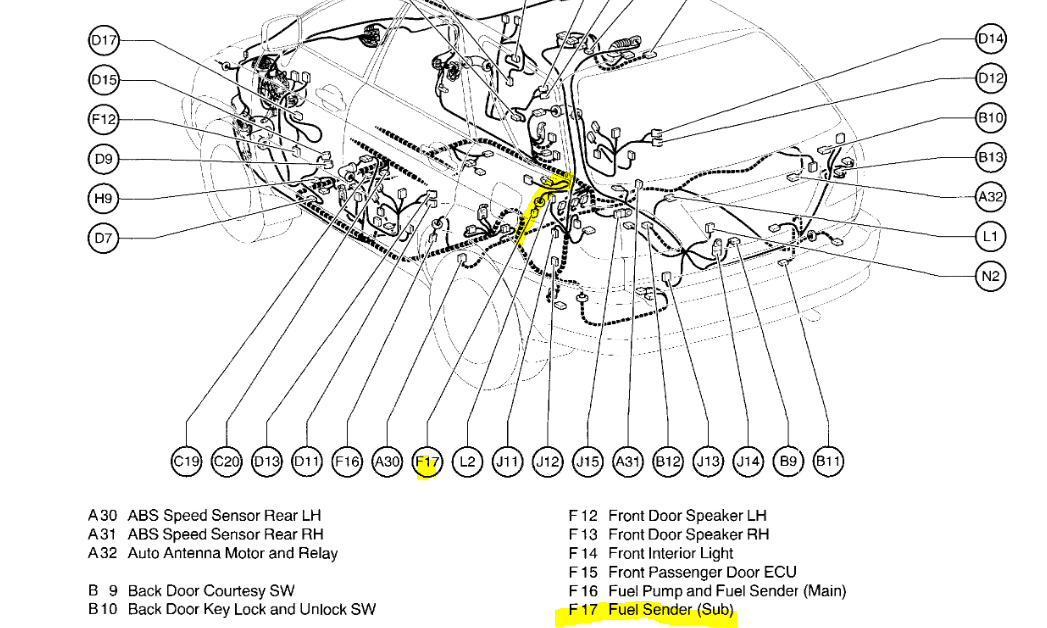 D17
D15
F12
D9
H9
D7

D14
D12
B10
B13
A32
L1
N2

C19 C20 D13 D11 F16 A30 F17 L2 J11 J12 J15 A31 B12 J13 J14 B9 B11

A30 ABS Speed Sensor Rear LH
A31 ABS Speed Sensor Rear RH
A32 Auto Antenna Motor and Relay

B 9 Back Door Courtesy SW
B10 Back Door Key Lock and Unlock SW

F12 Front Door Speaker LH
F13 Front Door Speaker RH
F14 Front Interior Light
F15 Front Passenger Door ECU
F16 Fuel Pump and Fuel Sender (Main)
F17 Fuel Sender (Sub)