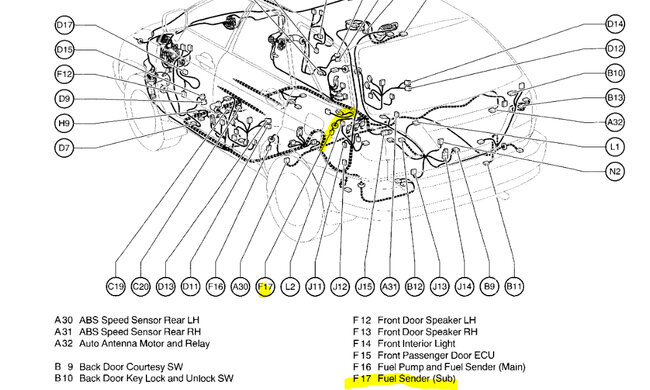 D17
D15
F12
D9
H9
D7
D14
D12
B10
B13
A32
L1
N2

C19 C20 D13 D11 F16 A30 F17 L2 J11 J12 J15 A31 B12 J13 J14 B9 B11

A30 ABS Speed Sensor Rear LH
A31 ABS Speed Sensor Rear RH
A32 Auto Antenna Motor and Relay

B 9 Back Door Courtesy SW
B10 Back Door Key Lock and Unlock SW

F12 Front Door Speaker LH
F13 Front Door Speaker RH
F14 Front Interior Light
F15 Front Passenger Door ECU
F16 Fuel Pump and Fuel Sender (Main)
F17 Fuel Sender (Sub)