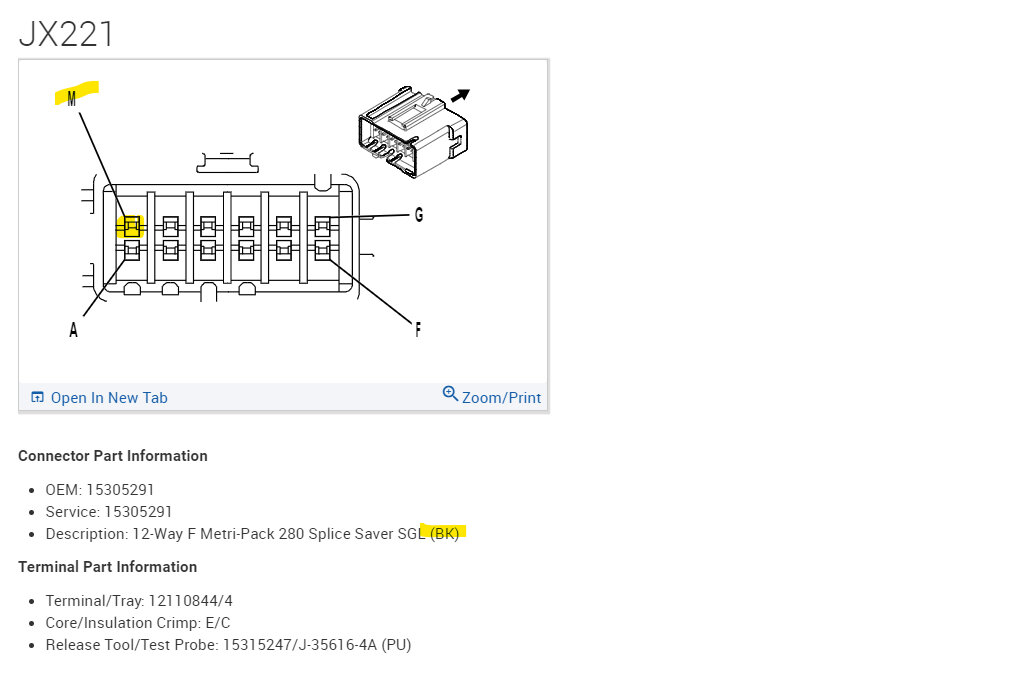 JX221

M
G
A
F

Open In New Tab
Zoom/Print

**Connector Part Information**

- OEM: 15305291
- Service: 15305291
- Description: 12-Way F Metri-Pack 280 Splice Saver SGL (BK)

**Terminal Part Information**

- Terminal/Tray: 12110844/4
- Core/Insulation Crimp: E/C
- Release Tool/Test Probe: 15315247/J-35616-4A (PU)