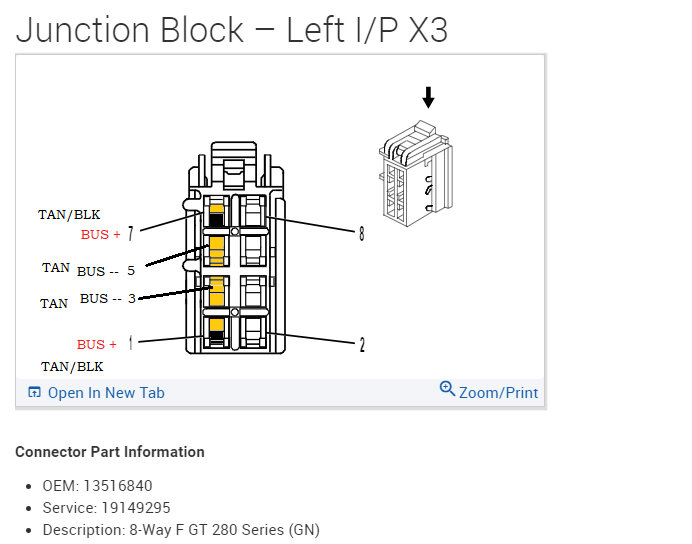 Junction Block – Left I/P X3

TAN/BLK
BUS + 7
8
TAN BUS -- 5
TAN BUS -- 3
BUS + 1
2
TAN/BLK

Open In New Tab
Zoom/Print

Connector Part Information

- OEM: 13516840
- Service: 19149295
- Description: 8-Way F GT 280 Series (GN)