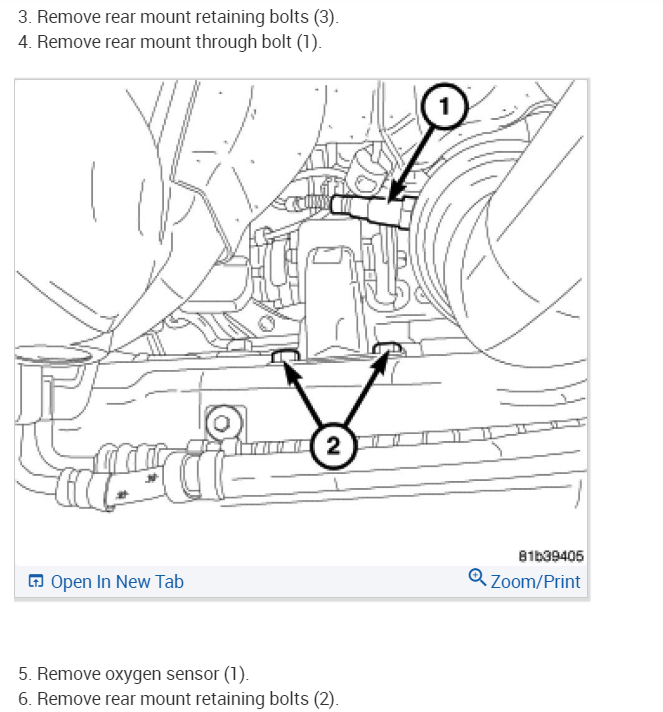 3. Remove rear mount retaining bolts (3).
4. Remove rear mount through bolt (1).

1

2

81b39405

Open In New Tab

Zoom/Print

5. Remove oxygen sensor (1).
6. Remove rear mount retaining bolts (2).