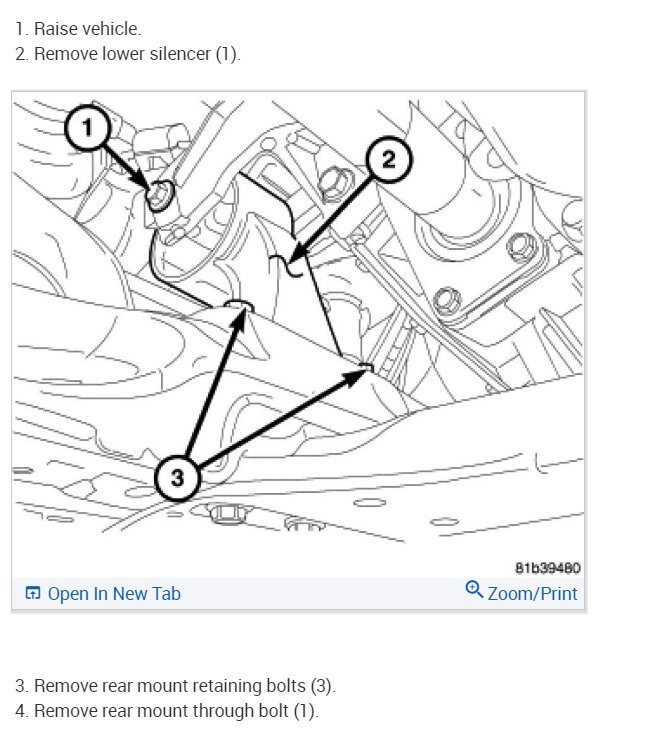 1. Raise vehicle.
2. Remove lower silencer (1).

1
2
3
81b39480
Open In New Tab
Zoom/Print

3. Remove rear mount retaining bolts (3).
4. Remove rear mount through bolt (1).