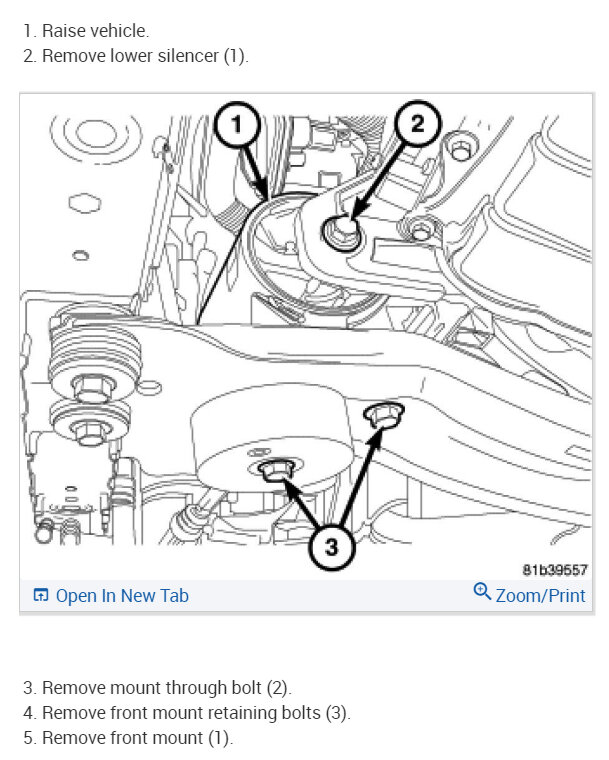 1. Raise vehicle.
2. Remove lower silencer (1).

1
2
3
81b39557
Open In New Tab
Zoom/Print

3. Remove mount through bolt (2).
4. Remove front mount retaining bolts (3).
5. Remove front mount (1).