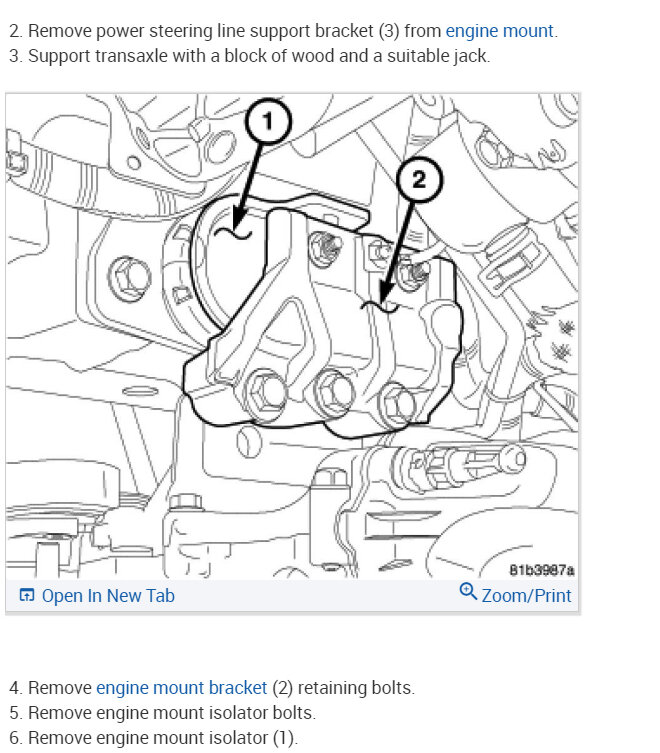 2. Remove power steering line support bracket (3) from engine mount.
3. Support transaxle with a block of wood and a suitable jack.

1

2

81b3987a

Open In New Tab

Zoom/Print

4. Remove engine mount bracket (2) retaining bolts.
5. Remove engine mount isolator bolts.
6. Remove engine mount isolator (1).