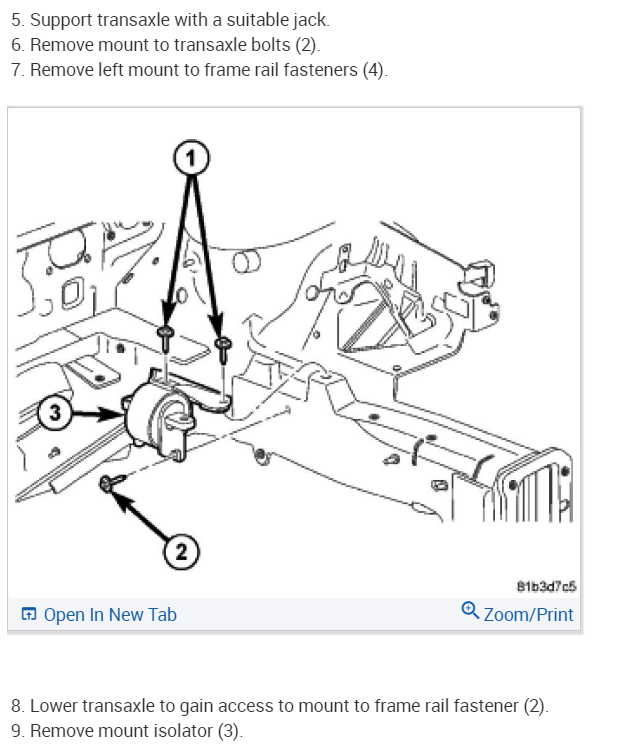 5. Support transaxle with a suitable jack.
6. Remove mount to transaxle bolts (2).
7. Remove left mount to frame rail fasteners (4).

1

3

2

81b3d7c5

Open In New Tab

Zoom/Print

8. Lower transaxle to gain access to mount to frame rail fastener (2).
9. Remove mount isolator (3).