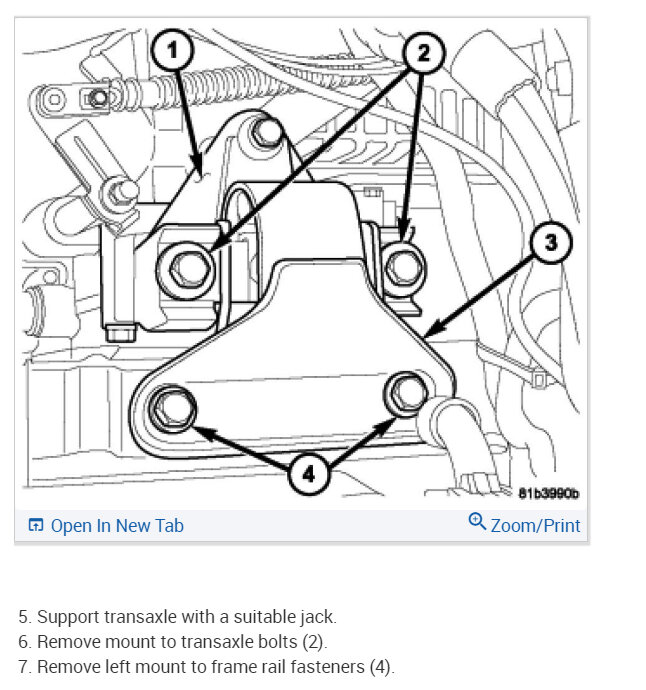 1
2
3
4
81b3990b

Open In New Tab
Zoom/Print

5. Support transaxle with a suitable jack.
6. Remove mount to transaxle bolts (2).
7. Remove left mount to frame rail fasteners (4).