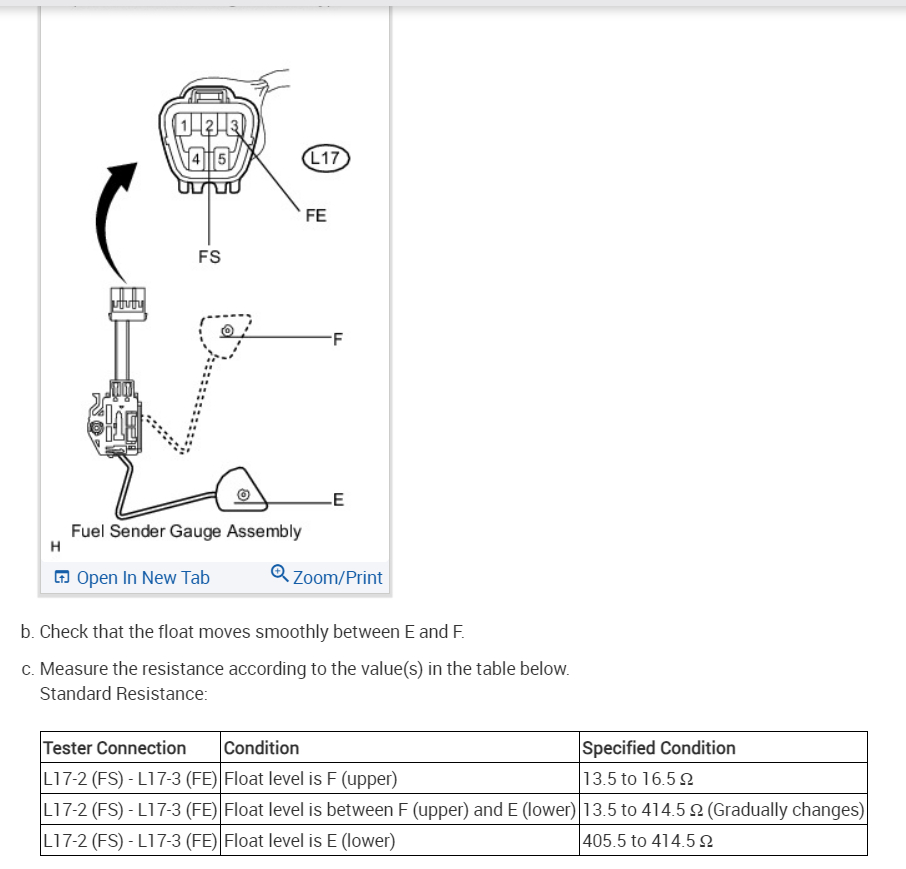 1 2 3
4 5
L17
FE
FS
F
E
Fuel Sender Gauge Assembly
H

Open In New Tab Zoom/Print

b. Check that the float moves smoothly between E and F.

c. Measure the resistance according to the value(s) in the table below.
Standard Resistance:

| Tester Connection | Condition | Specified Condition |
|---|---|---|
| L17-2 (FS) - L17-3 (FE) | Float level is F (upper) | 13.5 to 16.5 Ω |
| L17-2 (FS) - L17-3 (FE) | Float level is between F (upper) and E (lower) | 13.5 to 414.5 Ω (Gradually changes) |
| L17-2 (FS) - L17-3 (FE) | Float level is E (lower) | 405.5 to 414.5 Ω |