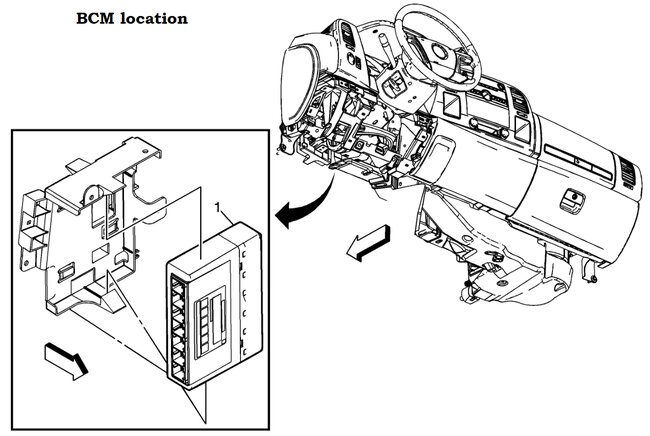 BCM location

1