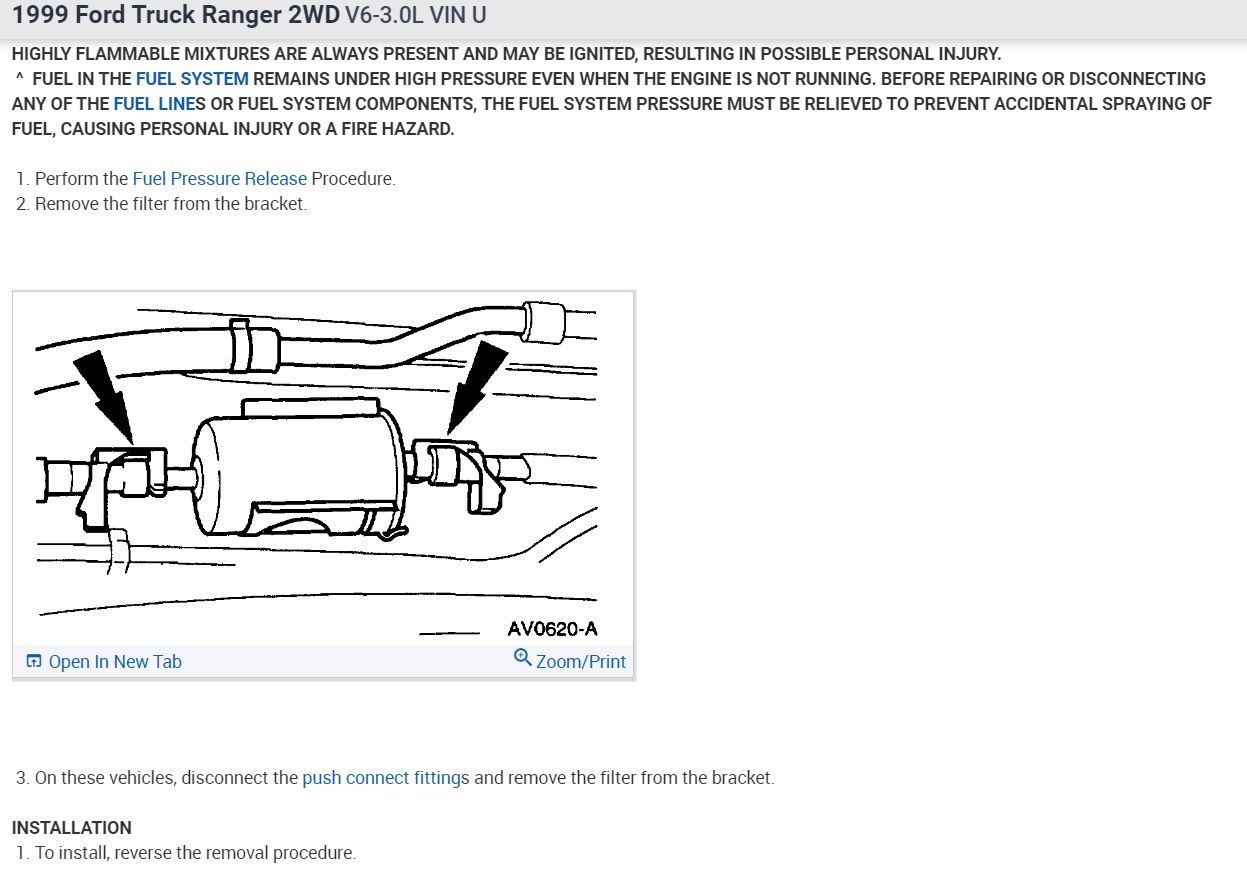 1999 Ford Truck Ranger 2WD V6-3.0L VIN U

HIGHLY FLAMMABLE MIXTURES ARE ALWAYS PRESENT AND MAY BE IGNITED, RESULTING IN POSSIBLE PERSONAL INJURY.
^ FUEL IN THE FUEL SYSTEM REMAINS UNDER HIGH PRESSURE EVEN WHEN THE ENGINE IS NOT RUNNING. BEFORE REPAIRING OR DISCONNECTING ANY OF THE FUEL LINES OR FUEL SYSTEM COMPONENTS, THE FUEL SYSTEM PRESSURE MUST BE RELIEVED TO PREVENT ACCIDENTAL SPRAYING OF FUEL, CAUSING PERSONAL INJURY OR A FIRE HAZARD.

1. Perform the Fuel Pressure Release Procedure.
2. Remove the filter from the bracket.

AV0620-A

Open In New Tab
Zoom/Print

3. On these vehicles, disconnect the push connect fittings and remove the filter from the bracket.

INSTALLATION
1. To install, reverse the removal procedure.