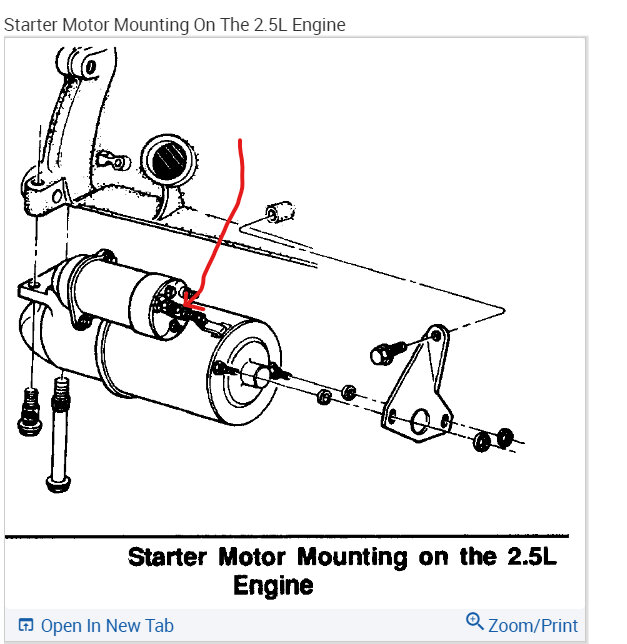 Starter Motor Mounting On The 2.5L Engine

Starter Motor Mounting on the 2.5L Engine

Open In New Tab

Zoom/Print