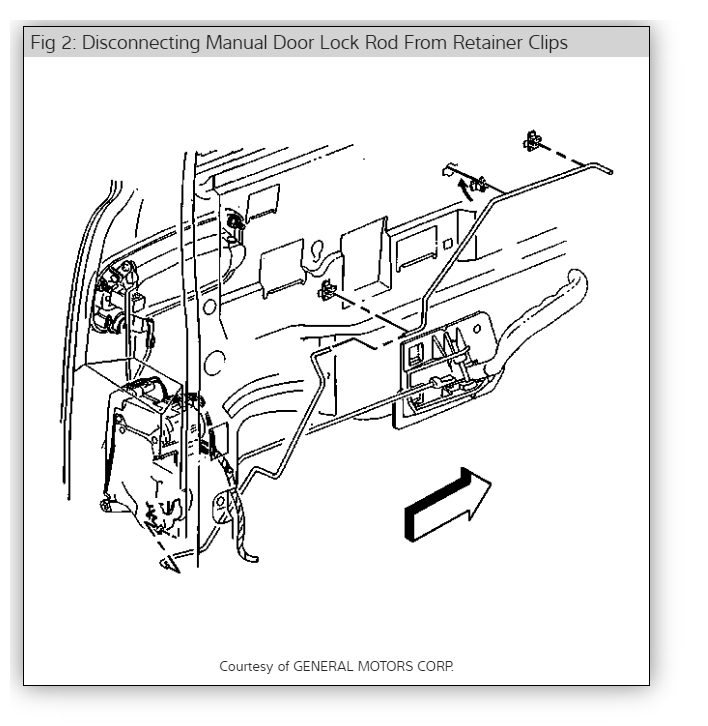 Fig 2: Disconnecting Manual Door Lock Rod From Retainer Clips

Courtesy of GENERAL MOTORS CORP.