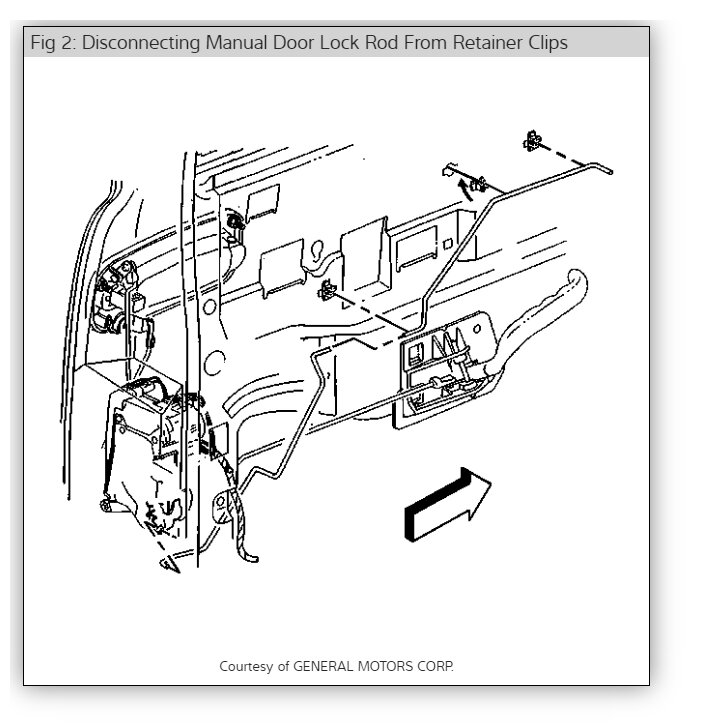 Fig 2: Disconnecting Manual Door Lock Rod From Retainer Clips

Courtesy of GENERAL MOTORS CORP.