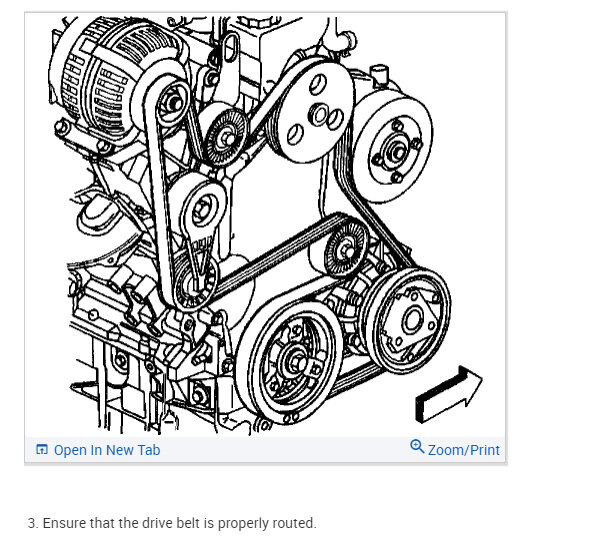 Open In New Tab

Zoom/Print

3. Ensure that the drive belt is properly routed.