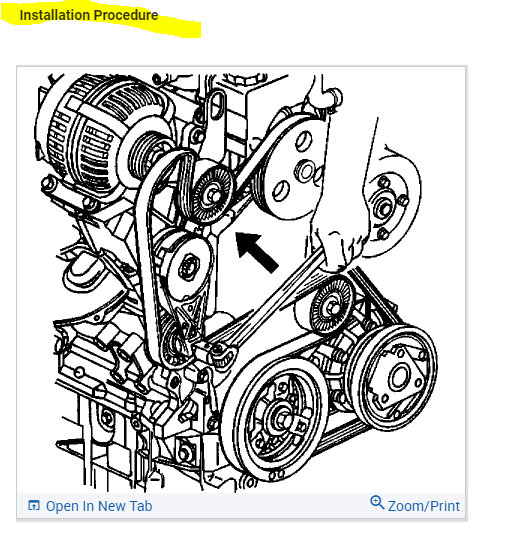 Installation Procedure

Open In New Tab

Zoom/Print