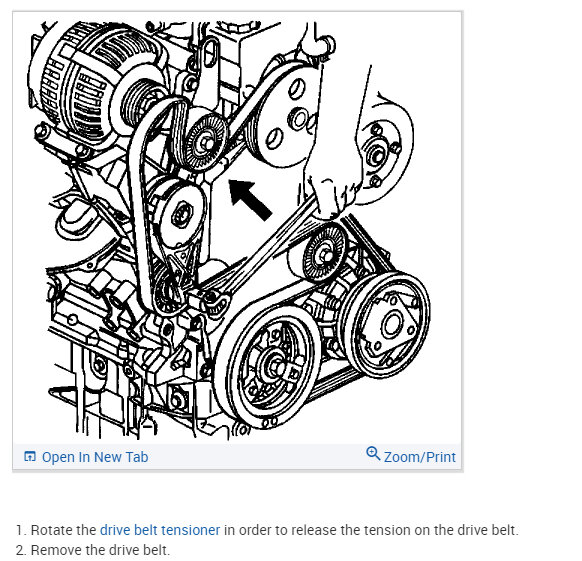 Open In New Tab

Zoom/Print

1. Rotate the drive belt tensioner in order to release the tension on the drive belt.
2. Remove the drive belt.