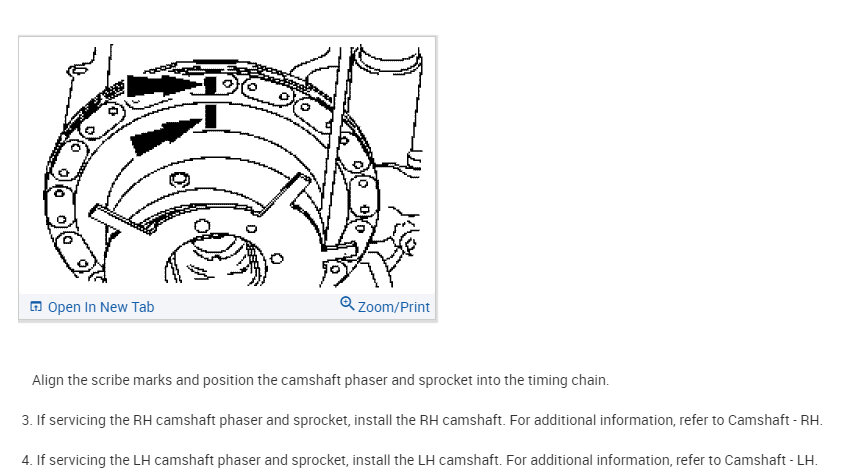 Open In New Tab

Zoom/Print

Align the scribe marks and position the camshaft phaser and sprocket into the timing chain.

3. If servicing the RH camshaft phaser and sprocket, install the RH camshaft. For additional information, refer to Camshaft - RH.

4. If servicing the LH camshaft phaser and sprocket, install the LH camshaft. For additional information, refer to Camshaft - LH.