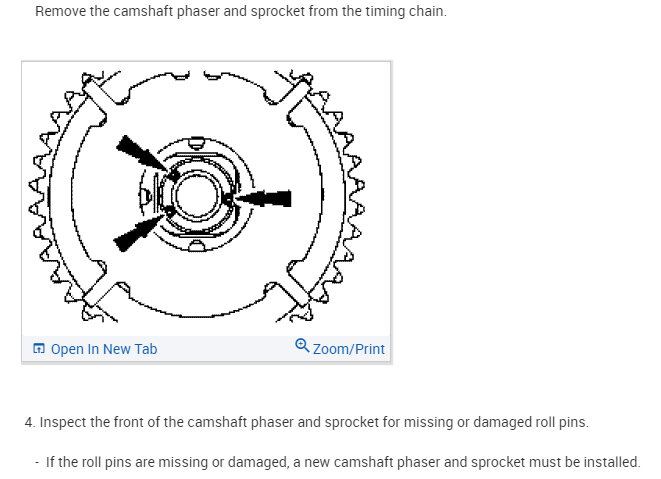 Remove the camshaft phaser and sprocket from the timing chain.

Open In New Tab

Zoom/Print

4. Inspect the front of the camshaft phaser and sprocket for missing or damaged roll pins.

- If the roll pins are missing or damaged, a new camshaft phaser and sprocket must be installed.