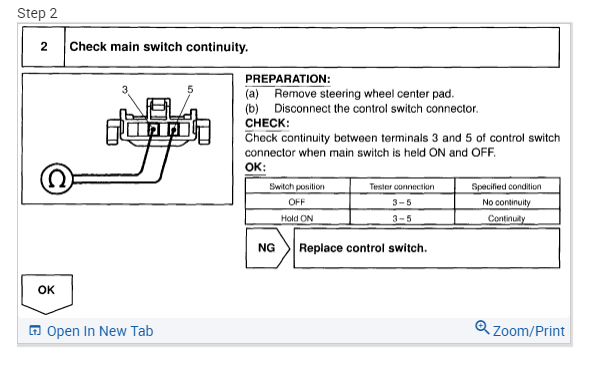 Step 2

2 Check main switch continuity.

3 5

Ω

PREPARATION:
(a) Remove steering wheel center pad.
(b) Disconnect the control switch connector.

CHECK:
Check continuity between terminals 3 and 5 of control switch connector when main switch is held ON and OFF.

OK:

| Switch position | Tester connection | Specified condition |
|---|---|---|
| OFF | 3 – 5 | No continuity |
| Hold ON | 3 – 5 | Continuity |

NG Replace control switch.

OK

Open In New Tab

Zoom/Print