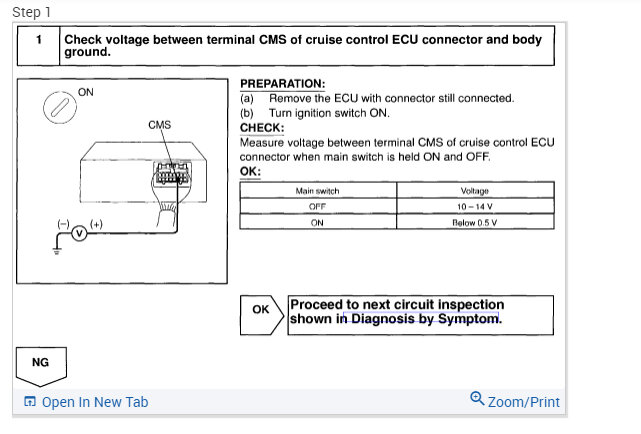 Step 1

1 Check voltage between terminal CMS of cruise control ECU connector and body ground.

ON

CMS

(−) V (+)

PREPARATION:
(a) Remove the ECU with connector still connected.
(b) Turn ignition switch ON.
CHECK:
Measure voltage between terminal CMS of cruise control ECU connector when main switch is held ON and OFF.
OK:

| Main switch | Voltage |
|---|---|
| OFF | 10 – 14 V |
| ON | Below 0.5 V |

OK Proceed to next circuit inspection shown in Diagnosis by Symptom.

NG

Open In New Tab

Zoom/Print