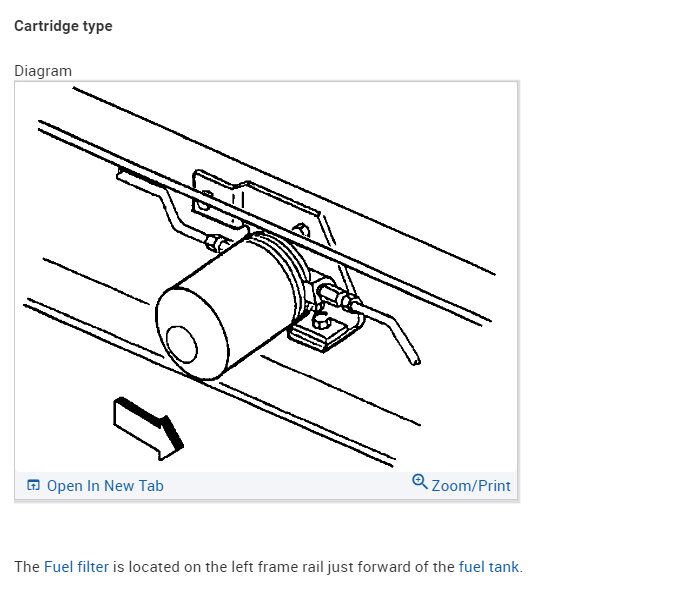 Cartridge type

Diagram

Open In New Tab

Zoom/Print

The Fuel filter is located on the left frame rail just forward of the fuel tank.