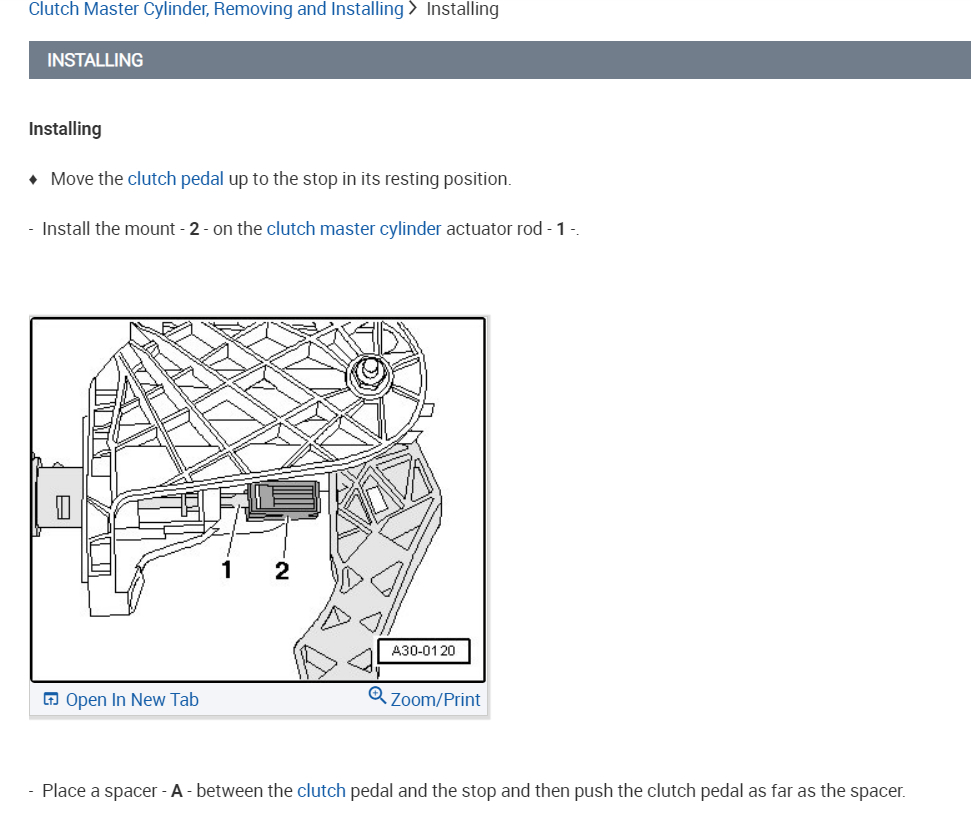 Clutch Master Cylinder, Removing and Installing > Installing

INSTALLING

Installing

♦ Move the clutch pedal up to the stop in its resting position.

- Install the mount - 2 - on the clutch master cylinder actuator rod - 1 -.

1
2
A30-0120

Open In New Tab
Zoom/Print

- Place a spacer - A - between the clutch pedal and the stop and then push the clutch pedal as far as the spacer.