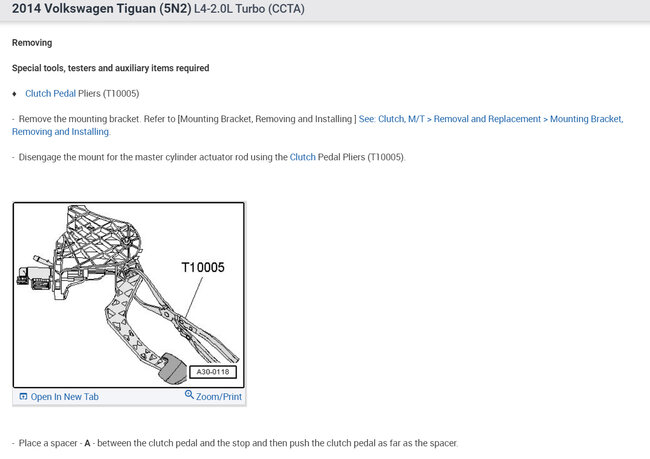 2014 Volkswagen Tiguan (5N2) L4-2.0L Turbo (CCTA)

Removing

Special tools, testers and auxiliary items required

♦ Clutch Pedal Pliers (T10005)

- Remove the mounting bracket. Refer to [Mounting Bracket, Removing and Installing ] See: Clutch, M/T > Removal and Replacement > Mounting Bracket, Removing and Installing.

- Disengage the mount for the master cylinder actuator rod using the Clutch Pedal Pliers (T10005).

T10005

A30-0118

Open In New Tab

Zoom/Print

- Place a spacer - A - between the clutch pedal and the stop and then push the clutch pedal as far as the spacer.