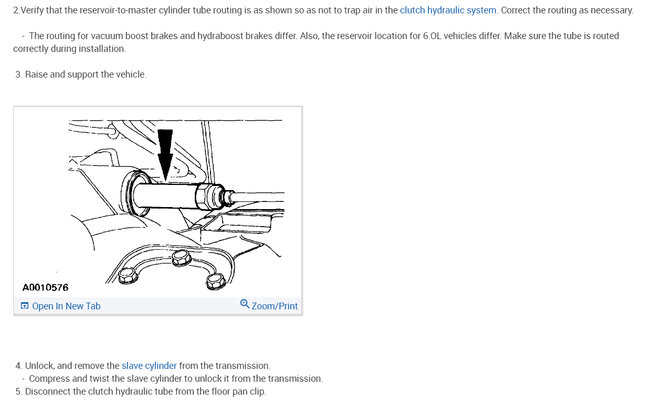 2.Verify that the reservoir-to-master cylinder tube routing is as shown so as not to trap air in the clutch hydraulic system. Correct the routing as necessary.

- The routing for vacuum boost brakes and hydraboost brakes differ. Also, the reservoir location for 6.0L vehicles differ. Make sure the tube is routed correctly during installation.

3. Raise and support the vehicle.

A0010576

Open In New Tab

Zoom/Print

4. Unlock, and remove the slave cylinder from the transmission.
- Compress and twist the slave cylinder to unlock it from the transmission.
5. Disconnect the clutch hydraulic tube from the floor pan clip.