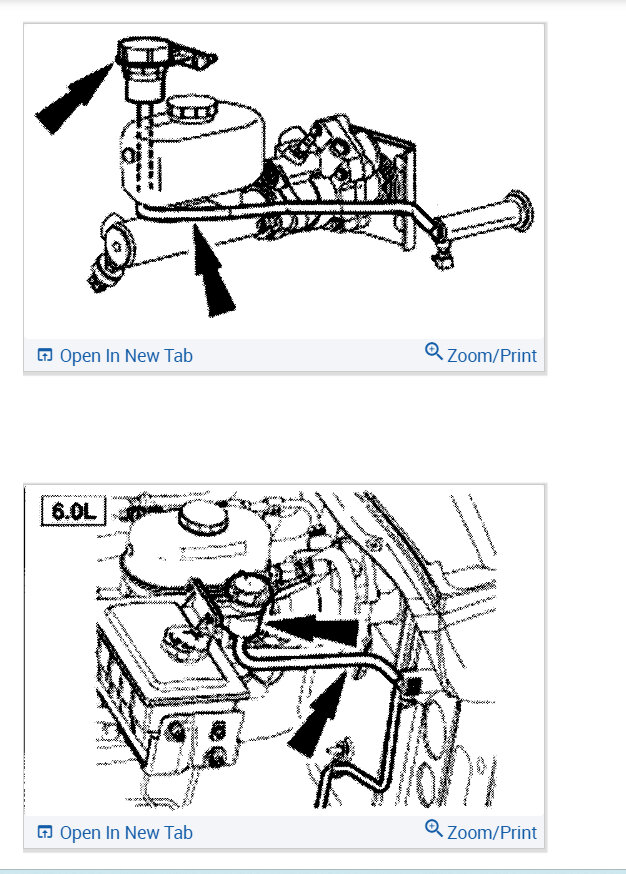 Open In New Tab

Zoom/Print

6.0L

Open In New Tab

Zoom/Print