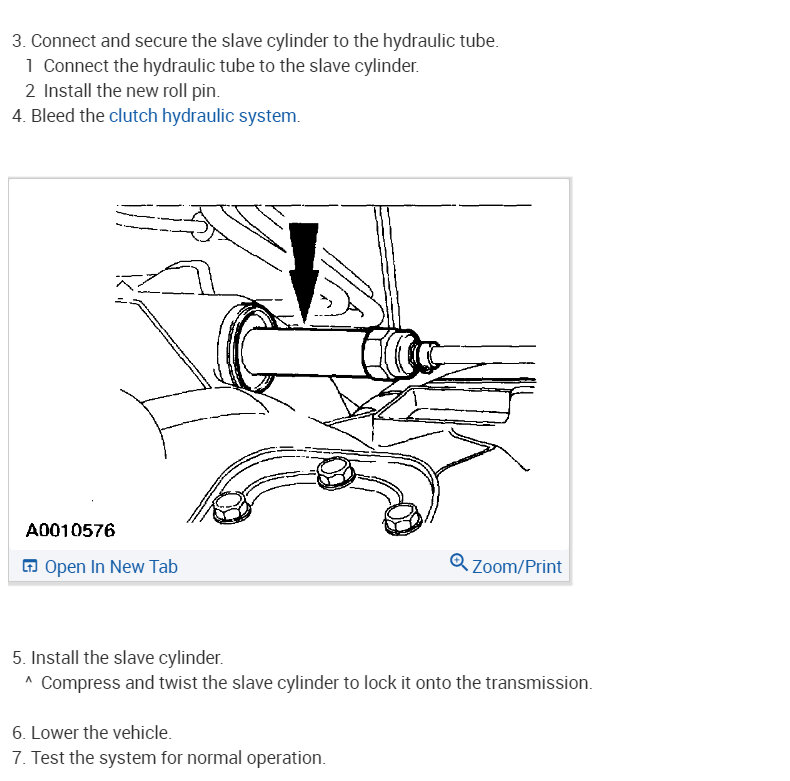 3. Connect and secure the slave cylinder to the hydraulic tube.
1 Connect the hydraulic tube to the slave cylinder.
2 Install the new roll pin.
4. Bleed the clutch hydraulic system.

A0010576

Open In New Tab

Zoom/Print

5. Install the slave cylinder.
^ Compress and twist the slave cylinder to lock it onto the transmission.

6. Lower the vehicle.
7. Test the system for normal operation.