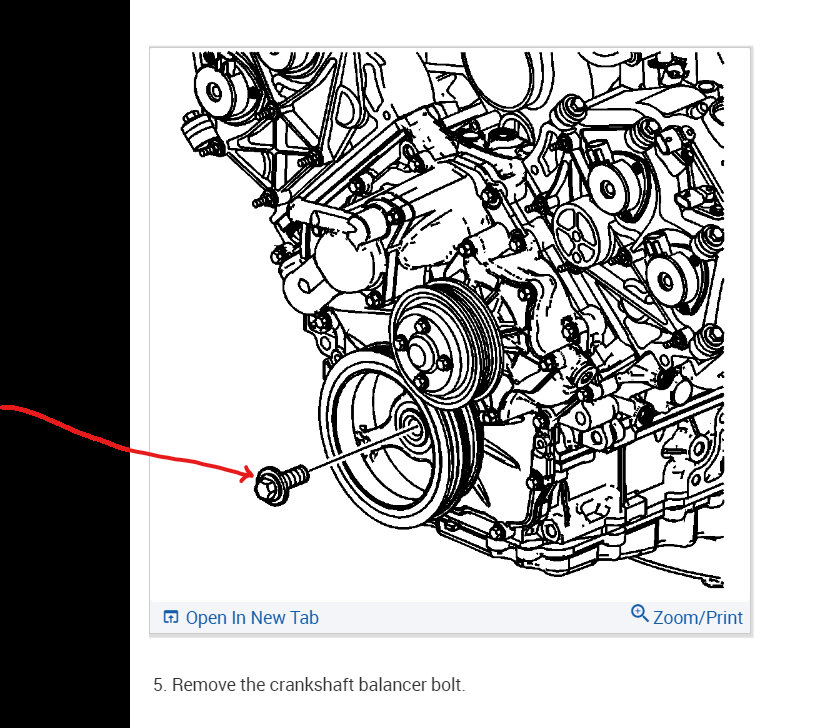 Open In New Tab

Zoom/Print

5. Remove the crankshaft balancer bolt.