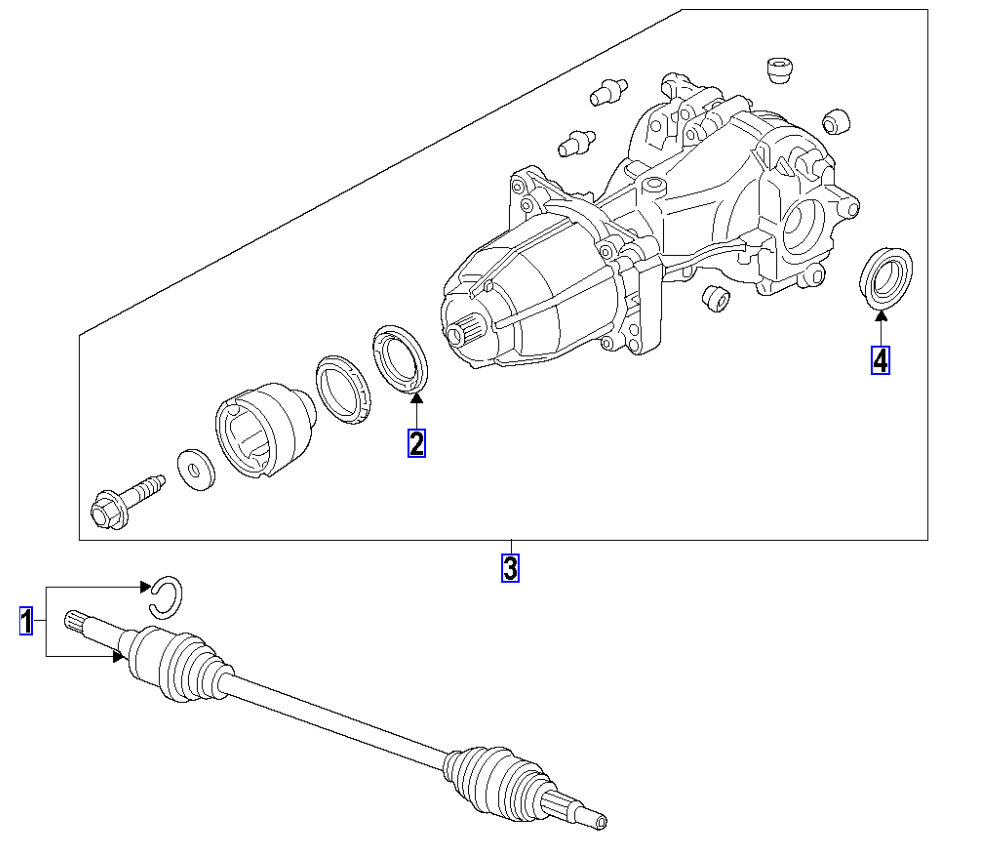 4

2

3

1