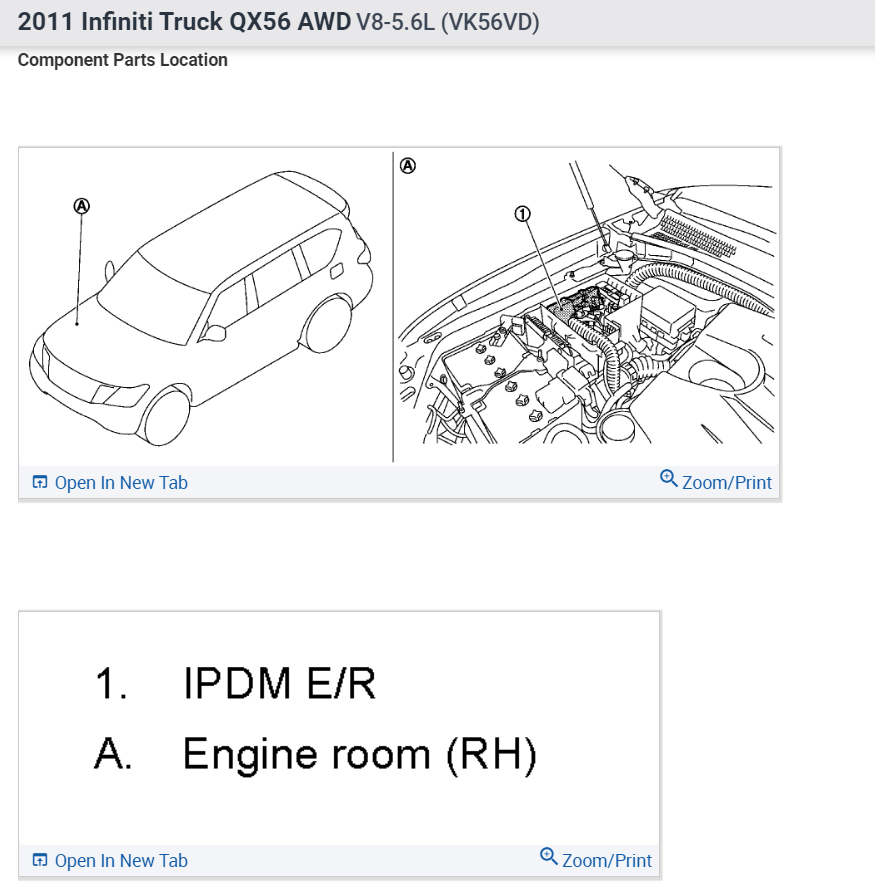 2011 Infiniti Truck QX56 AWD V8-5.6L (VK56VD)

Component Parts Location

Ⓐ

Ⓐ

①

Open In New Tab

Zoom/Print

1. IPDM E/R

A. Engine room (RH)

Open In New Tab

Zoom/Print