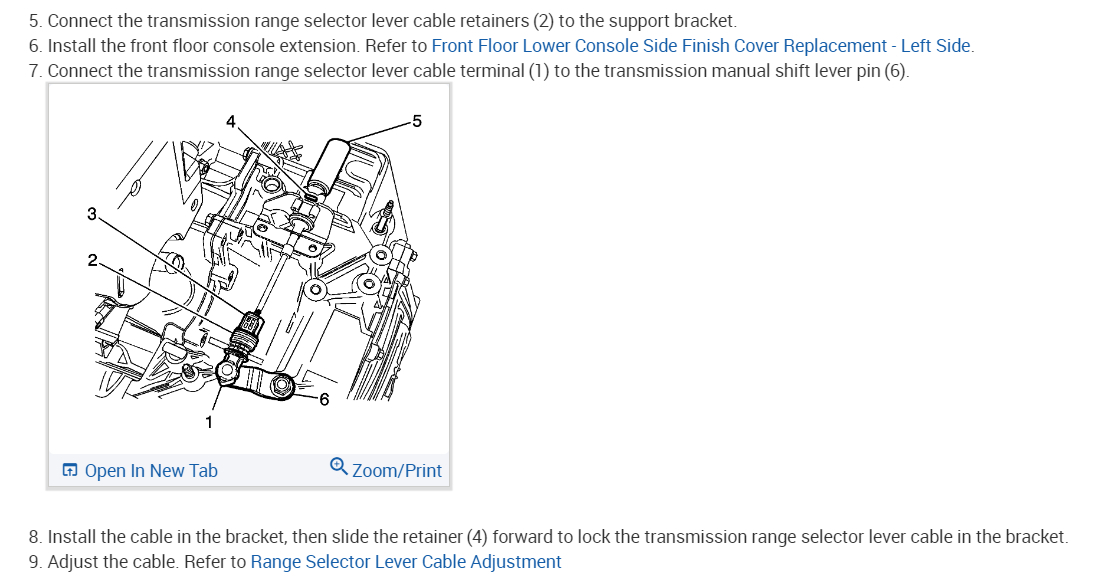 5. Connect the transmission range selector lever cable retainers (2) to the support bracket.
6. Install the front floor console extension. Refer to Front Floor Lower Console Side Finish Cover Replacement - Left Side.
7. Connect the transmission range selector lever cable terminal (1) to the transmission manual shift lever pin (6).

4
5
3
2
6
1

Open In New Tab
Zoom/Print

8. Install the cable in the bracket, then slide the retainer (4) forward to lock the transmission range selector lever cable in the bracket.
9. Adjust the cable. Refer to Range Selector Lever Cable Adjustment