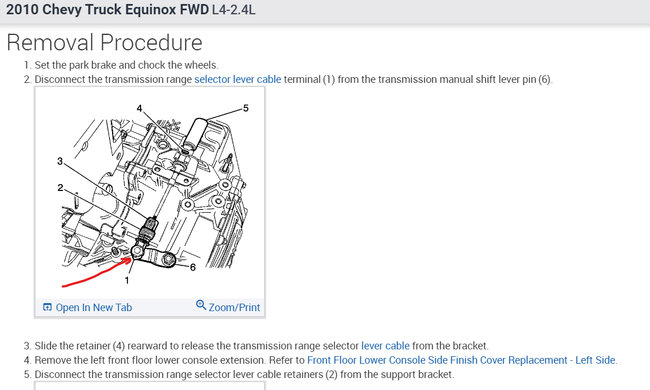 2010 Chevy Truck Equinox FWD L4-2.4L

Removal Procedure

1. Set the park brake and chock the wheels.
2. Disconnect the transmission range selector lever cable terminal (1) from the transmission manual shift lever pin (6).

4
5
3
2
6
1

Open In New Tab
Zoom/Print

3. Slide the retainer (4) rearward to release the transmission range selector lever cable from the bracket.
4. Remove the left front floor lower console extension. Refer to Front Floor Lower Console Side Finish Cover Replacement - Left Side.
5. Disconnect the transmission range selector lever cable retainers (2) from the support bracket.