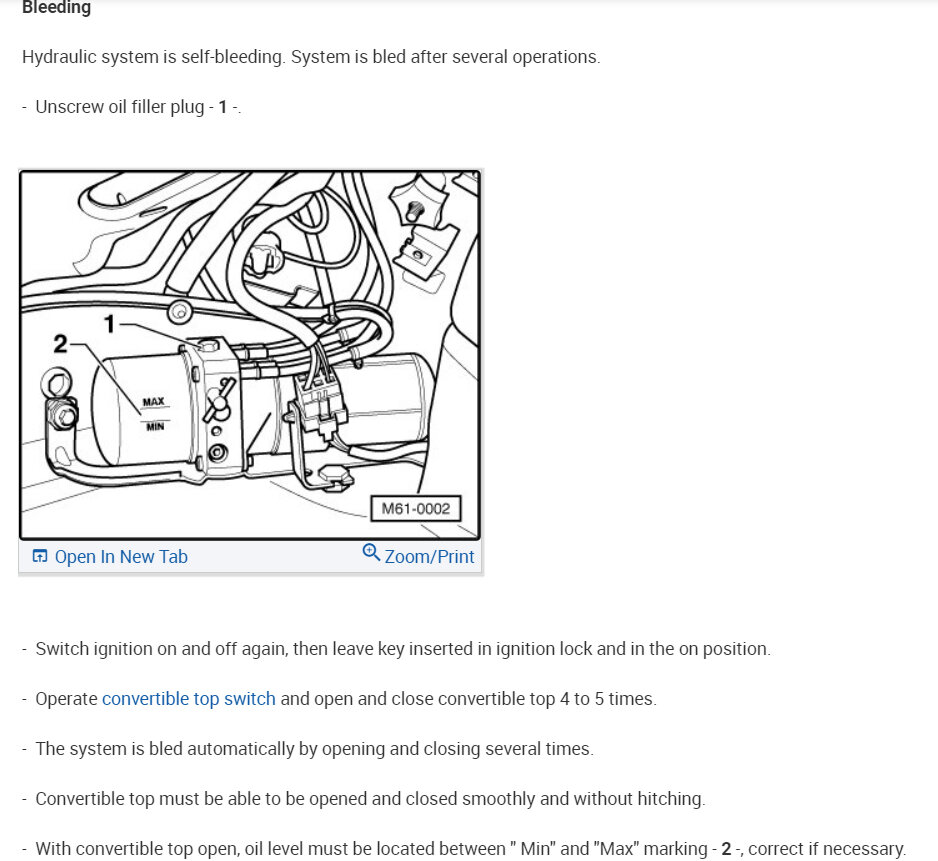 Bleeding

Hydraulic system is self-bleeding. System is bled after several operations.

- Unscrew oil filler plug - 1 -.

1
2
MAX
MIN
M61-0002

Open In New Tab
Zoom/Print

- Switch ignition on and off again, then leave key inserted in ignition lock and in the on position.

- Operate convertible top switch and open and close convertible top 4 to 5 times.

- The system is bled automatically by opening and closing several times.

- Convertible top must be able to be opened and closed smoothly and without hitching.

- With convertible top open, oil level must be located between " Min" and "Max" marking - 2 -, correct if necessary.