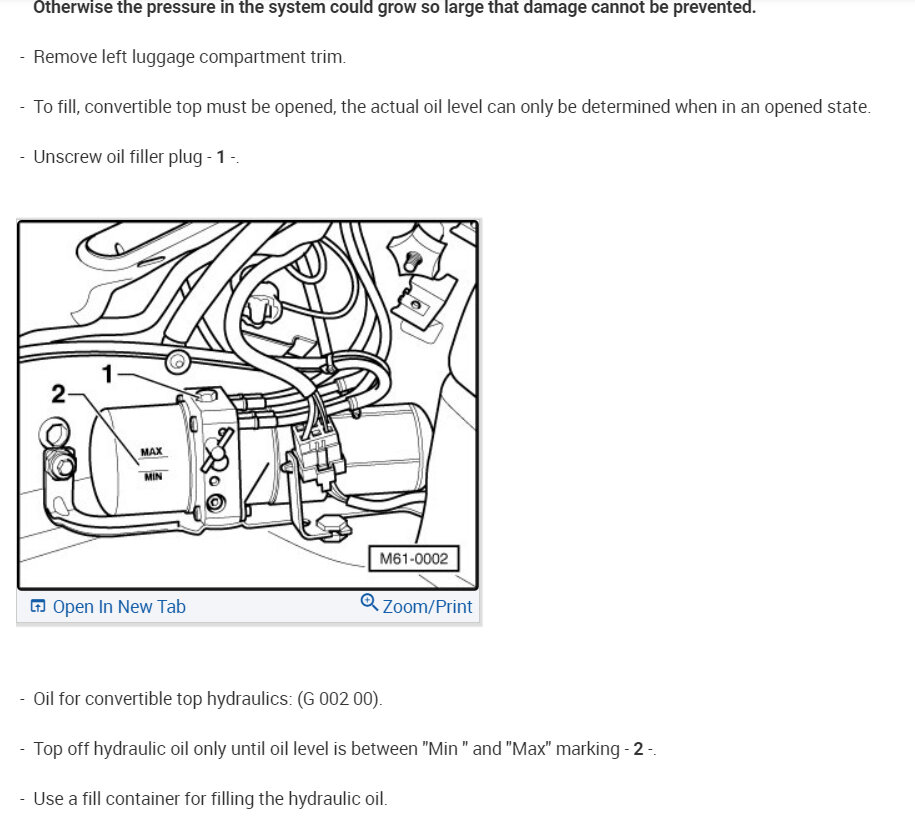 Otherwise the pressure in the system could grow so large that damage cannot be prevented.

- Remove left luggage compartment trim.

- To fill, convertible top must be opened, the actual oil level can only be determined when in an opened state.

- Unscrew oil filler plug - 1 -.

1
2
MAX
MIN
M61-0002

Open In New Tab
Zoom/Print

- Oil for convertible top hydraulics: (G 002 00).

- Top off hydraulic oil only until oil level is between "Min " and "Max" marking - 2 -.

- Use a fill container for filling the hydraulic oil.