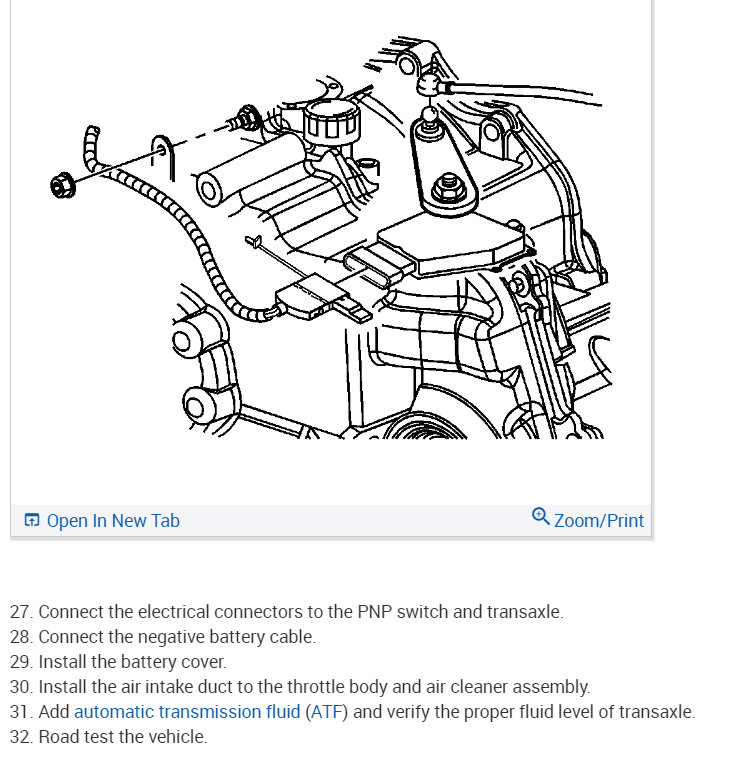 Open In New Tab

Zoom/Print

27. Connect the electrical connectors to the PNP switch and transaxle.
28. Connect the negative battery cable.
29. Install the battery cover.
30. Install the air intake duct to the throttle body and air cleaner assembly.
31. Add automatic transmission fluid (ATF) and verify the proper fluid level of transaxle.
32. Road test the vehicle.