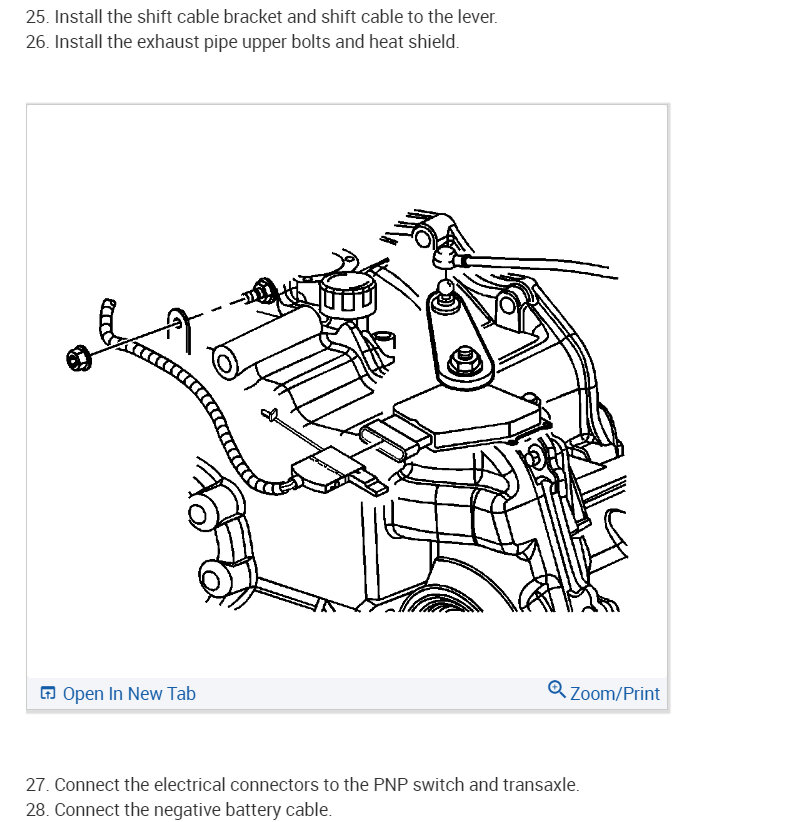 25. Install the shift cable bracket and shift cable to the lever.
26. Install the exhaust pipe upper bolts and heat shield.

Open In New Tab
Zoom/Print

27. Connect the electrical connectors to the PNP switch and transaxle.
28. Connect the negative battery cable.