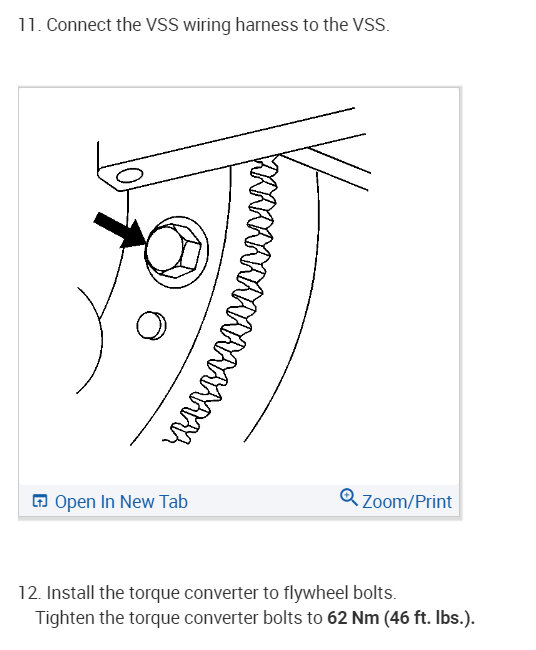 11. Connect the VSS wiring harness to the VSS.

Open In New Tab

Zoom/Print

12. Install the torque converter to flywheel bolts.
Tighten the torque converter bolts to 62 Nm (46 ft. lbs.).