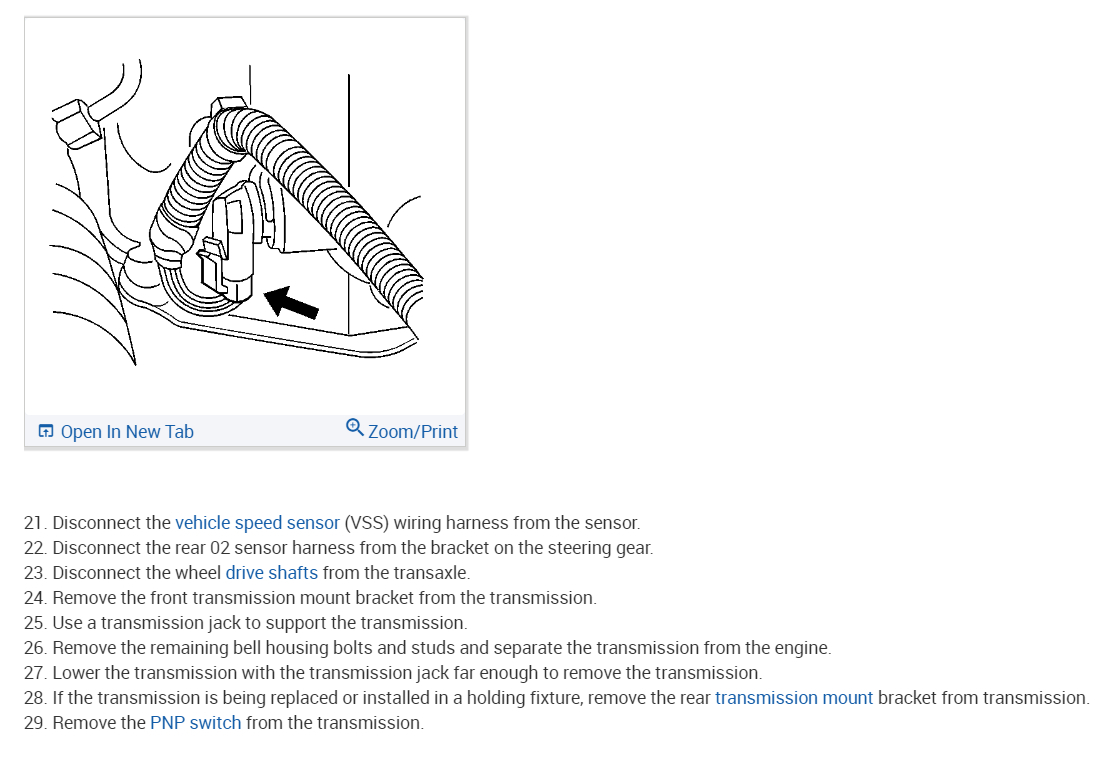 Open In New Tab
Zoom/Print

21. Disconnect the vehicle speed sensor (VSS) wiring harness from the sensor.
22. Disconnect the rear 02 sensor harness from the bracket on the steering gear.
23. Disconnect the wheel drive shafts from the transaxle.
24. Remove the front transmission mount bracket from the transmission.
25. Use a transmission jack to support the transmission.
26. Remove the remaining bell housing bolts and studs and separate the transmission from the engine.
27. Lower the transmission with the transmission jack far enough to remove the transmission.
28. If the transmission is being replaced or installed in a holding fixture, remove the rear transmission mount bracket from transmission.
29. Remove the PNP switch from the transmission.