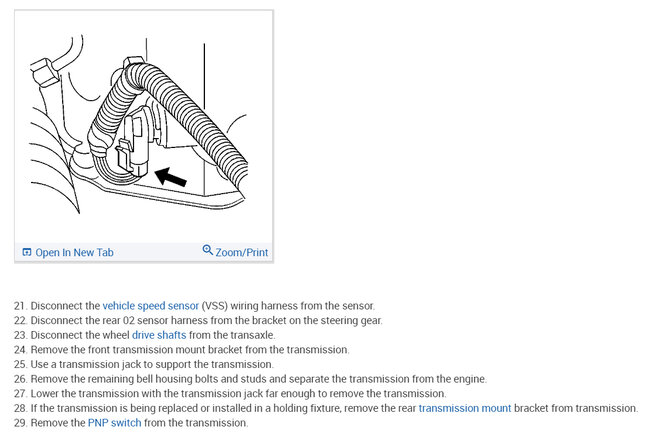 Open In New Tab
Zoom/Print

21. Disconnect the vehicle speed sensor (VSS) wiring harness from the sensor.
22. Disconnect the rear 02 sensor harness from the bracket on the steering gear.
23. Disconnect the wheel drive shafts from the transaxle.
24. Remove the front transmission mount bracket from the transmission.
25. Use a transmission jack to support the transmission.
26. Remove the remaining bell housing bolts and studs and separate the transmission from the engine.
27. Lower the transmission with the transmission jack far enough to remove the transmission.
28. If the transmission is being replaced or installed in a holding fixture, remove the rear transmission mount bracket from transmission.
29. Remove the PNP switch from the transmission.