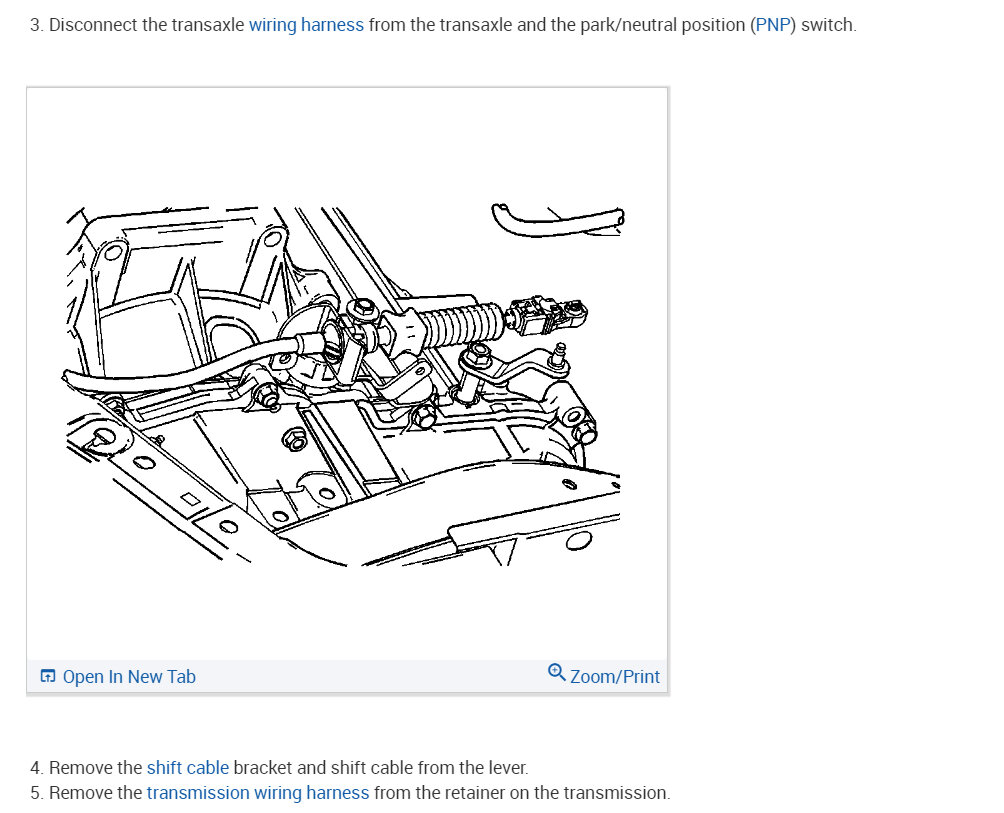 3. Disconnect the transaxle wiring harness from the transaxle and the park/neutral position (PNP) switch.

Open In New Tab
Zoom/Print

4. Remove the shift cable bracket and shift cable from the lever.
5. Remove the transmission wiring harness from the retainer on the transmission.