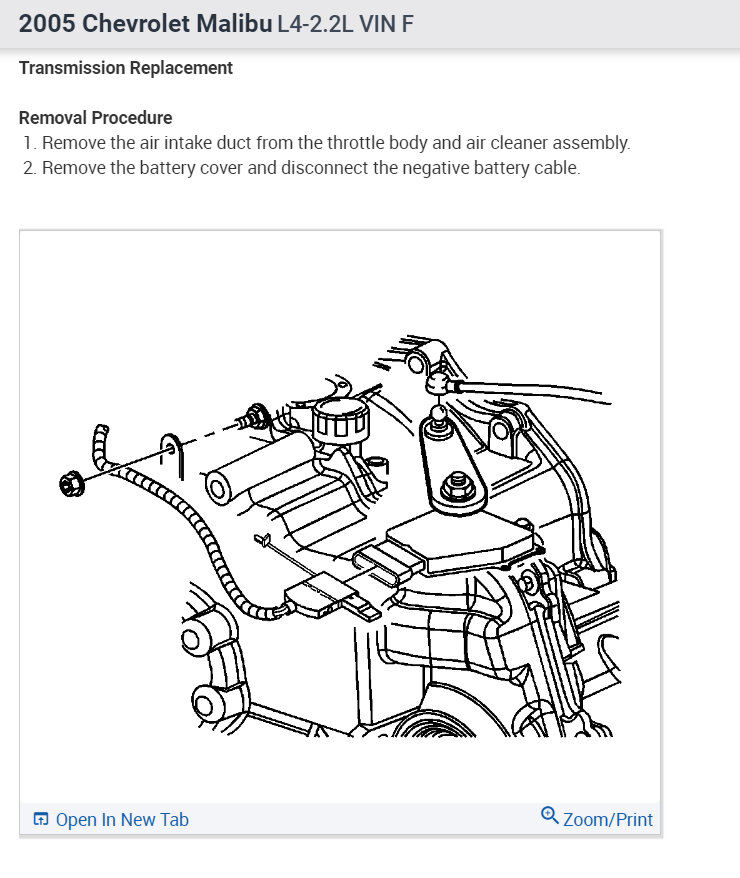 2005 Chevrolet Malibu L4-2.2L VIN F

Transmission Replacement

Removal Procedure
1. Remove the air intake duct from the throttle body and air cleaner assembly.
2. Remove the battery cover and disconnect the negative battery cable.

Open In New Tab

Zoom/Print