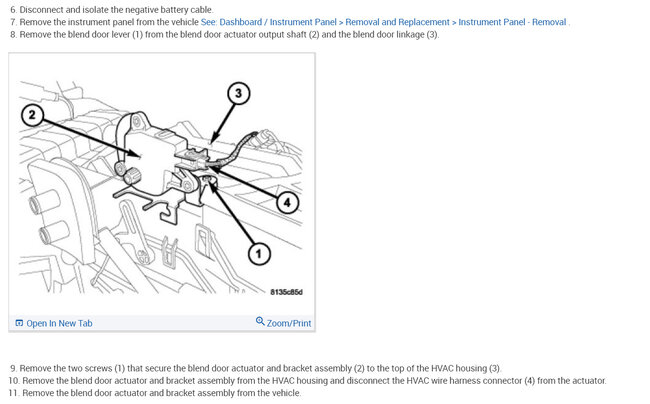 6. Disconnect and isolate the negative battery cable.
7. Remove the instrument panel from the vehicle See: Dashboard / Instrument Panel > Removal and Replacement > Instrument Panel - Removal .
8. Remove the blend door lever (1) from the blend door actuator output shaft (2) and the blend door linkage (3).

3
2
4
1
8135c85d

Open In New Tab
Zoom/Print

9. Remove the two screws (1) that secure the blend door actuator and bracket assembly (2) to the top of the HVAC housing (3).
10. Remove the blend door actuator and bracket assembly from the HVAC housing and disconnect the HVAC wire harness connector (4) from the actuator.
11. Remove the blend door actuator and bracket assembly from the vehicle.